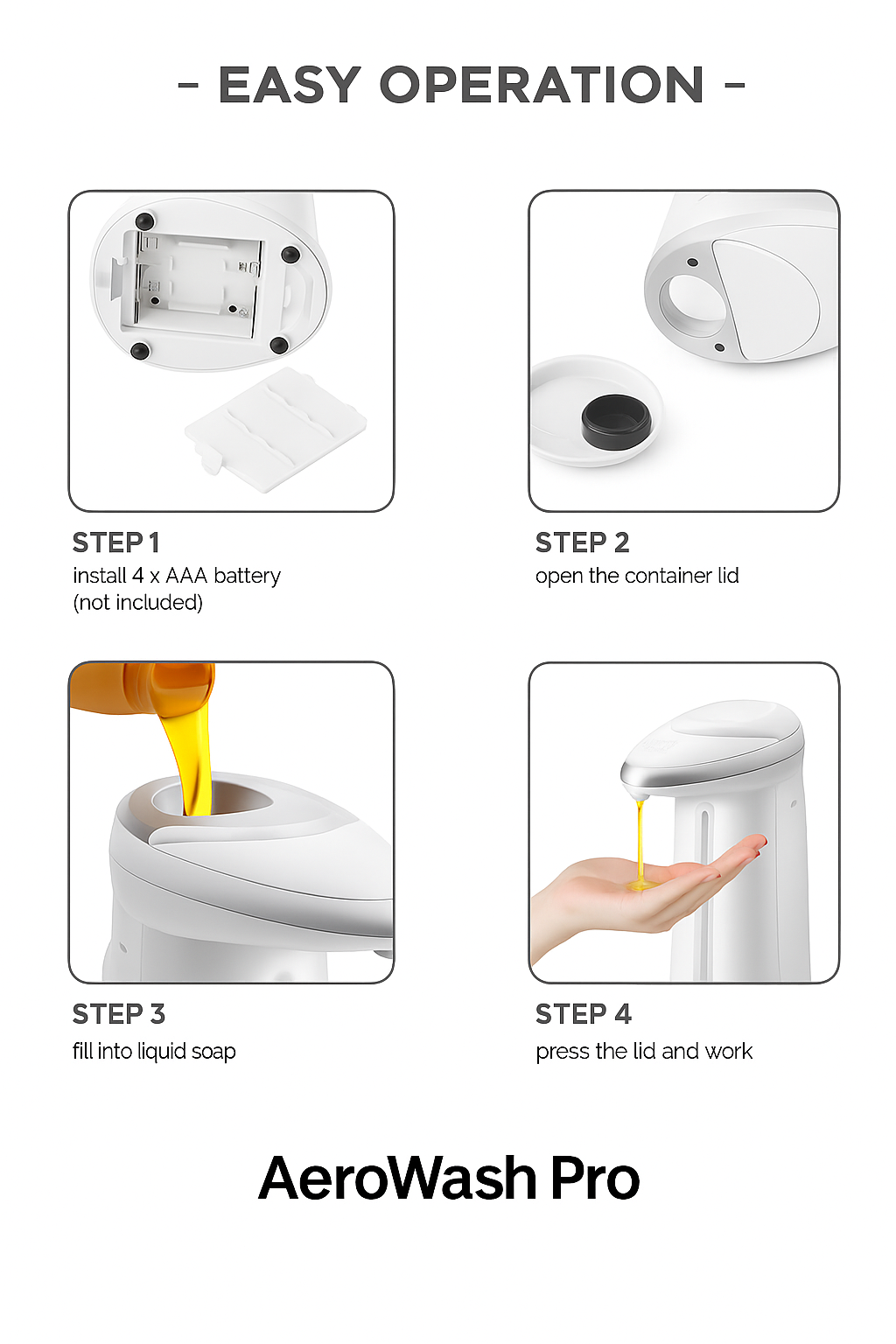 - EASY OPERATION -

STEP 1
install 4 x AAA battery (not included)

STEP 2
open the container lid

STEP 3
fill into liquid soap

STEP 4
press the lid and work

AeroWash Pro