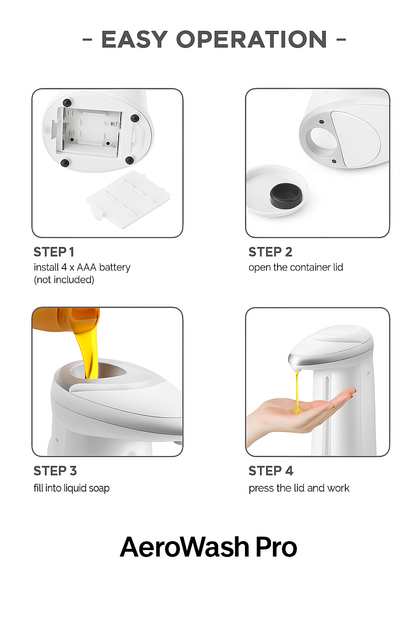 - EASY OPERATION -

STEP 1
install 4 x AAA battery (not included)

STEP 2
open the container lid

STEP 3
fill into liquid soap

STEP 4
press the lid and work

AeroWash Pro